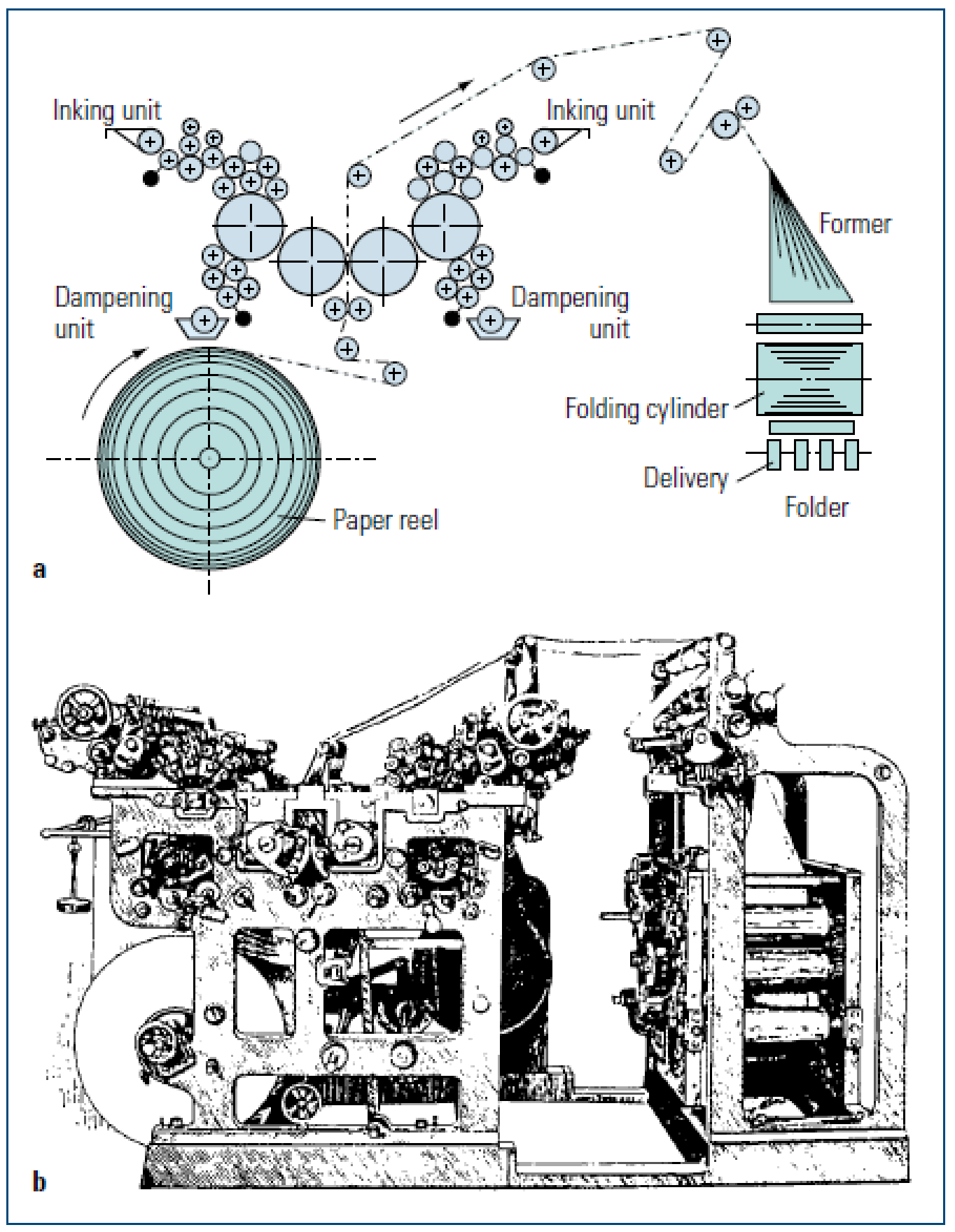 Inking unit

Inking unit

Former

Dampening unit

Dampening unit

Folding cylinder

Delivery

Folder

Paper reel

a

b